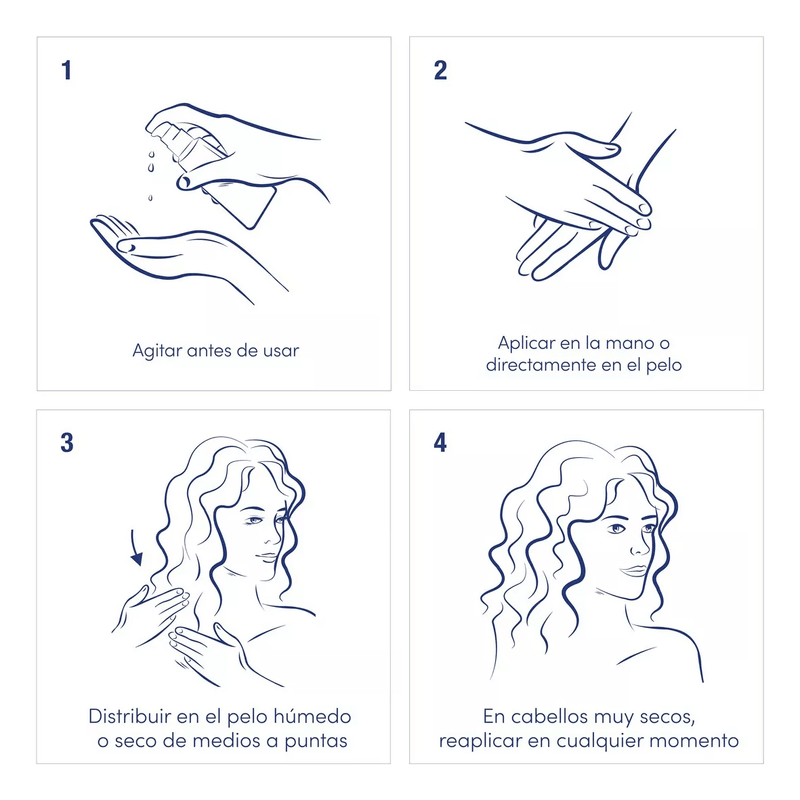 1

Agitar antes de usar

2

Aplicar en la mano o directamente en el pelo

3

Distribuir en el pelo húmedo o seco de medios a puntas

4

En cabellos muy secos, reaplicar en cualquier momento