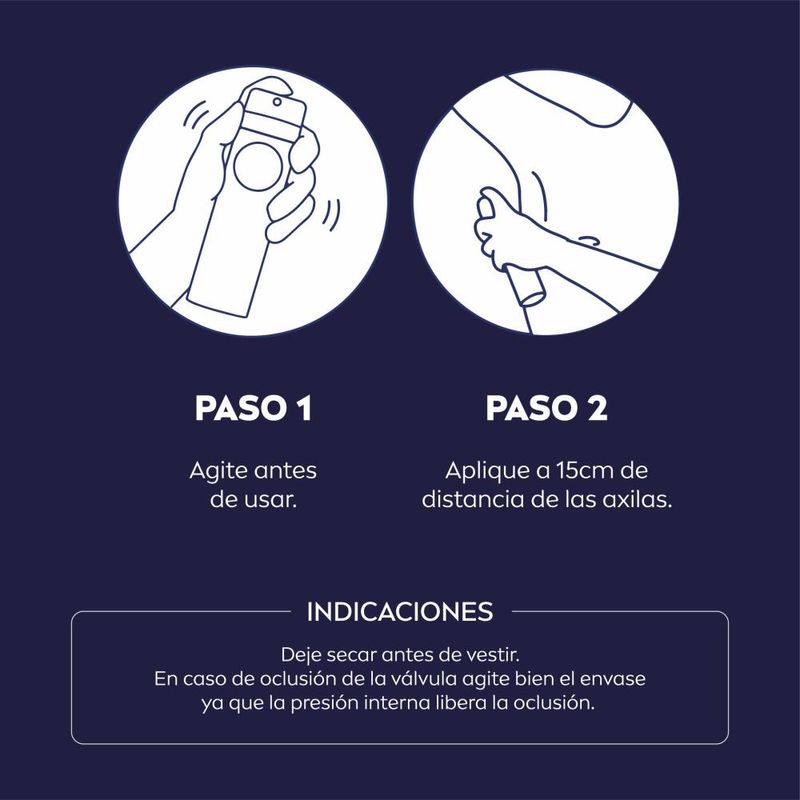 PASO 1

Agite antes de usar.

PASO 2

Aplique a 15cm de distancia de las axilas.

INDICACIONES

Deje secar antes de vestir.
En caso de oclusión de la válvula agite bien el envase ya que la presión interna libera la oclusión.