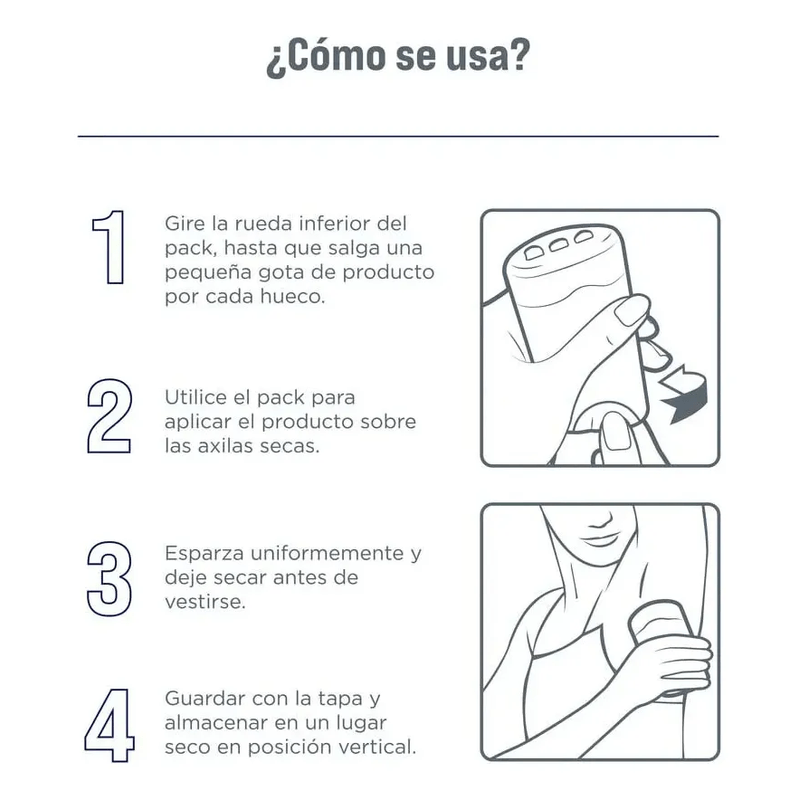 ¿Cómo se usa?

1 Gire la rueda inferior del pack, hasta que salga una pequeña gota de producto por cada hueco.

2 Utilice el pack para aplicar el producto sobre las axilas secas.

3 Esparza uniformemente y deje secar antes de vestirse.

4 Guardar con la tapa y almacenar en un lugar seco en posición vertical.